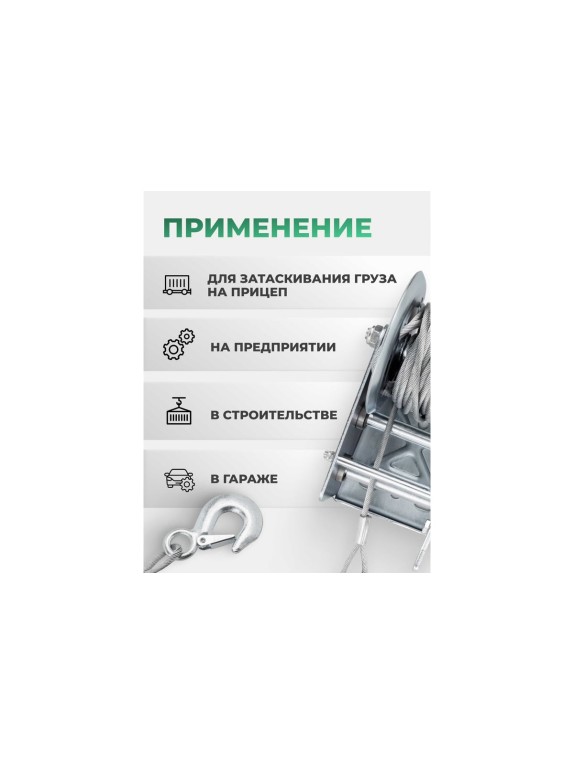 ПРИМЕНЕНИЕ

ДЛЯ ЗАТАСКИВАНИЯ ГРУЗА НА ПРИЦЕП

НА ПРЕДПРИЯТИИ

В СТРОИТЕЛЬСТВЕ

В ГАРАЖЕ