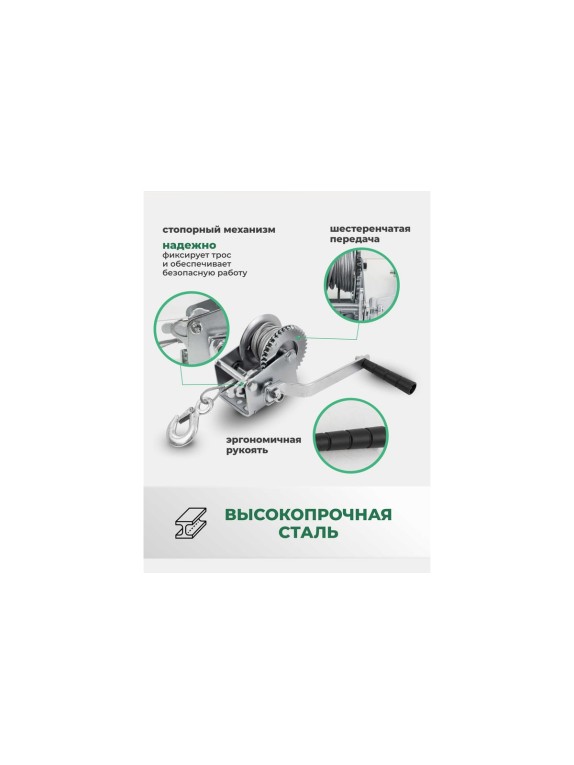 стопорный механизм

надежно фиксирует трос и обеспечивает безопасную работу

шестеренчатая передача

эргономичная рукоять

ВЫСОКОПРОЧНАЯ СТАЛЬ