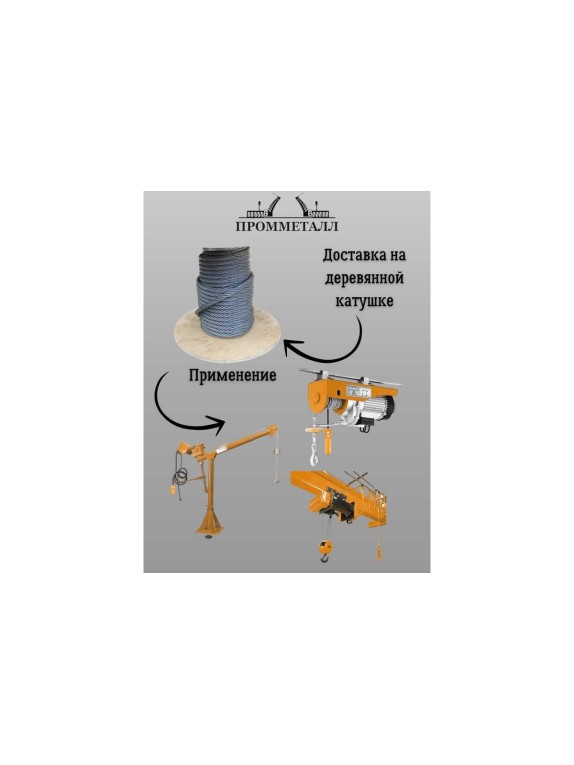 ПРОММЕТАЛЛ

Доставка на деревянной катушке

Применение