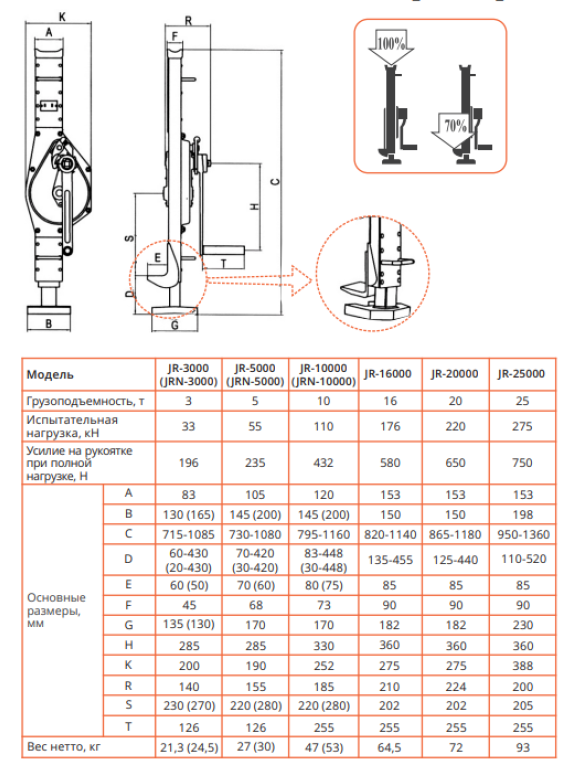 K
A
B
R
F
C
H
S
E
T
D
G
100%
70%

| Модель | | JR-3000 (JRN-3000) | JR-5000 (JRN-5000) | JR-10000 (JRN-10000) | JR-16000 | JR-20000 | JR-25000 |
|---|---|---|---|---|---|---|---|
| Грузоподъемность, т | | 3 | 5 | 10 | 16 | 20 | 25 |
| Испытательная нагрузка, кН | | 33 | 55 | 110 | 176 | 220 | 275 |
| Усилие на рукоятке при полной нагрузке, Н | | 196 | 235 | 432 | 580 | 650 | 750 |
| Основные размеры, мм | A | 83 | 105 | 120 | 153 | 153 | 153 |
| | B | 130 (165) | 145 (200) | 145 (200) | 150 | 150 | 198 |
| | C | 715-1085 | 730-1080 | 795-1160 | 820-1140 | 865-1180 | 950-1360 |
| | D | 60-430 (20-430) | 70-420 (30-420) | 83-448 (30-448) | 135-455 | 125-440 | 110-520 |
| | E | 60 (50) | 70 (60) | 80 (75) | 85 | 85 | 85 |
| | F | 45 | 68 | 73 | 90 | 90 | 90 |
| | G | 135 (130) | 170 | 170 | 182 | 182 | 230 |
| | H | 285 | 285 | 330 | 360 | 360 | 360 |
| | K | 200 | 190 | 252 | 275 | 275 | 388 |
| | R | 140 | 155 | 185 | 210 | 224 | 200 |
| | S | 230 (270) | 220 (280) | 220 (280) | 202 | 202 | 205 |
| | T | 126 | 126 | 255 | 255 | 255 | 255 |
| Вес нетто, кг | | 21,3 (24,5) | 27 (30) | 47 (53) | 64,5 | 72 | 93 |